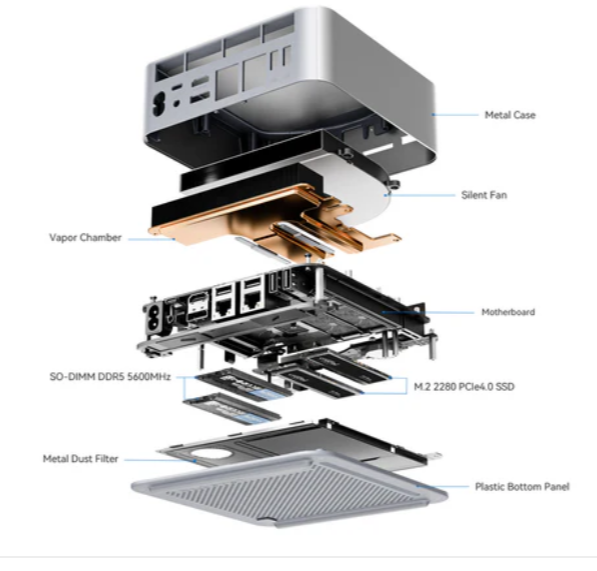 Metal Case

Silent Fan

Vapor Chamber

Motherboard

SO-DIMM DDR5 5600MHz

M.2 2280 PCIe4.0 SSD

Metal Dust Filter

Plastic Bottom Panel